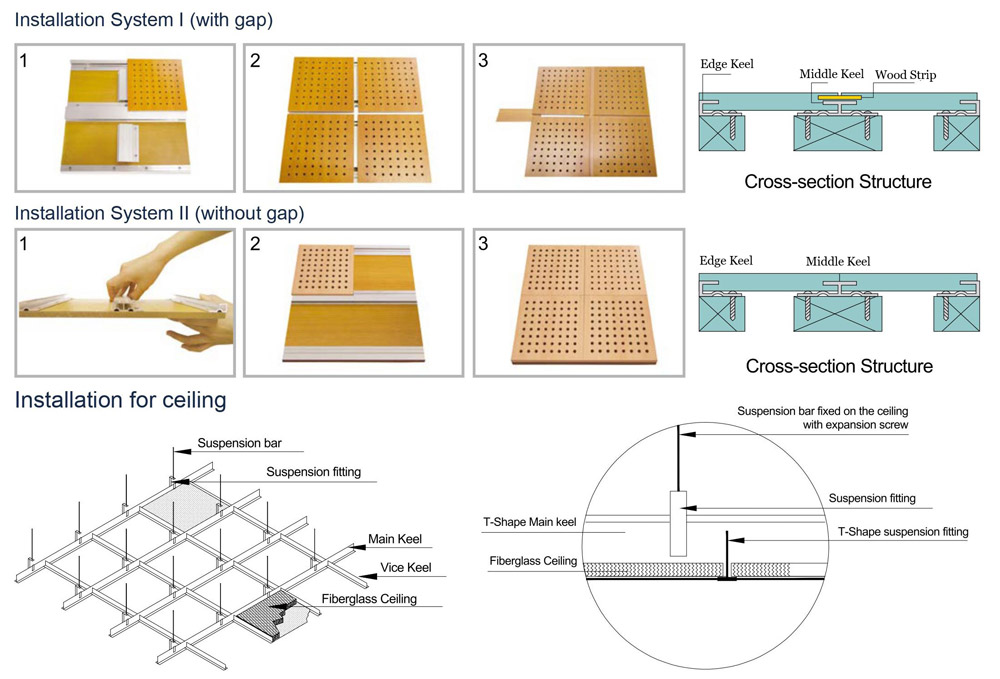 Installation System I (with gap)

1

2

3

Edge Keel

Middle Keel

Wood Strip

Cross-section Structure

Installation System II (without gap)

1

2

3

Edge Keel

Middle Keel

Cross-section Structure

Installation for ceiling

Suspension bar

Suspension fitting

Main Keel

Vice Keel

Fiberglass Ceiling

Suspension bar fixed on the ceiling with expansion screw

Suspension fitting

T-Shape Main keel

T-Shape suspension fitting

Fiberglass Ceiling