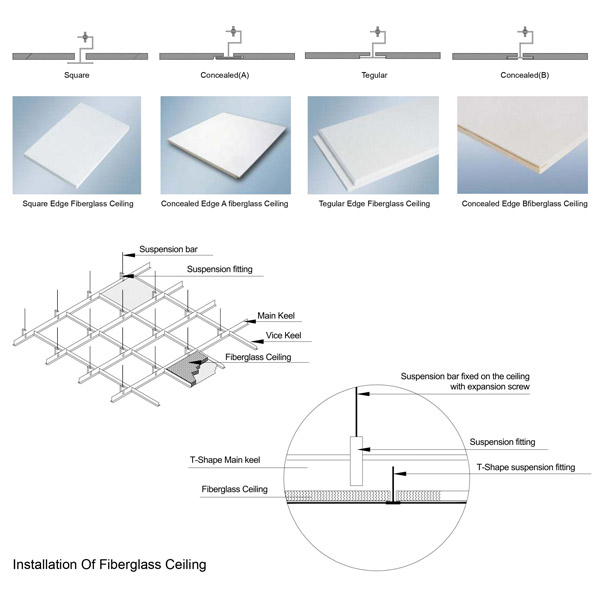 Square

Concealed(A)

Tegular

Concealed(B)

Square Edge Fiberglass Ceiling

Concealed Edge A fiberglass Ceiling

Tegular Edge Fiberglass Ceiling

Concealed Edge Bfiberglass Ceiling

Suspension bar

Suspension fitting

Main Keel

Vice Keel

Fiberglass Ceiling

Suspension bar fixed on the ceiling with expansion screw

Suspension fitting

T-Shape Main keel

T-Shape suspension fitting

Fiberglass Ceiling

Installation Of Fiberglass Ceiling